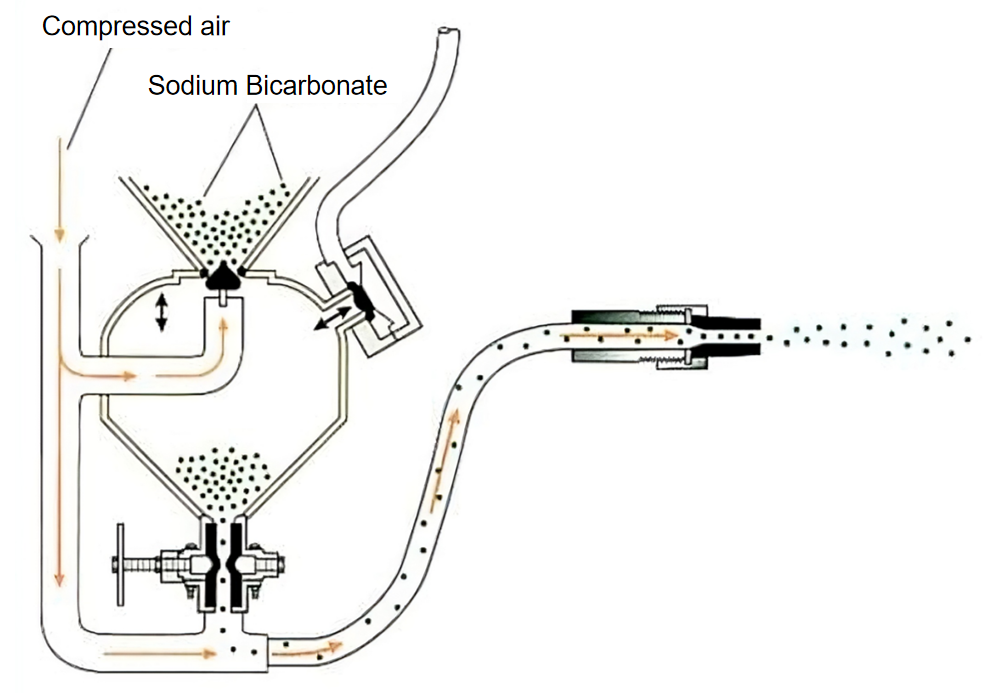 Compressed air

Sodium Bicarbonate